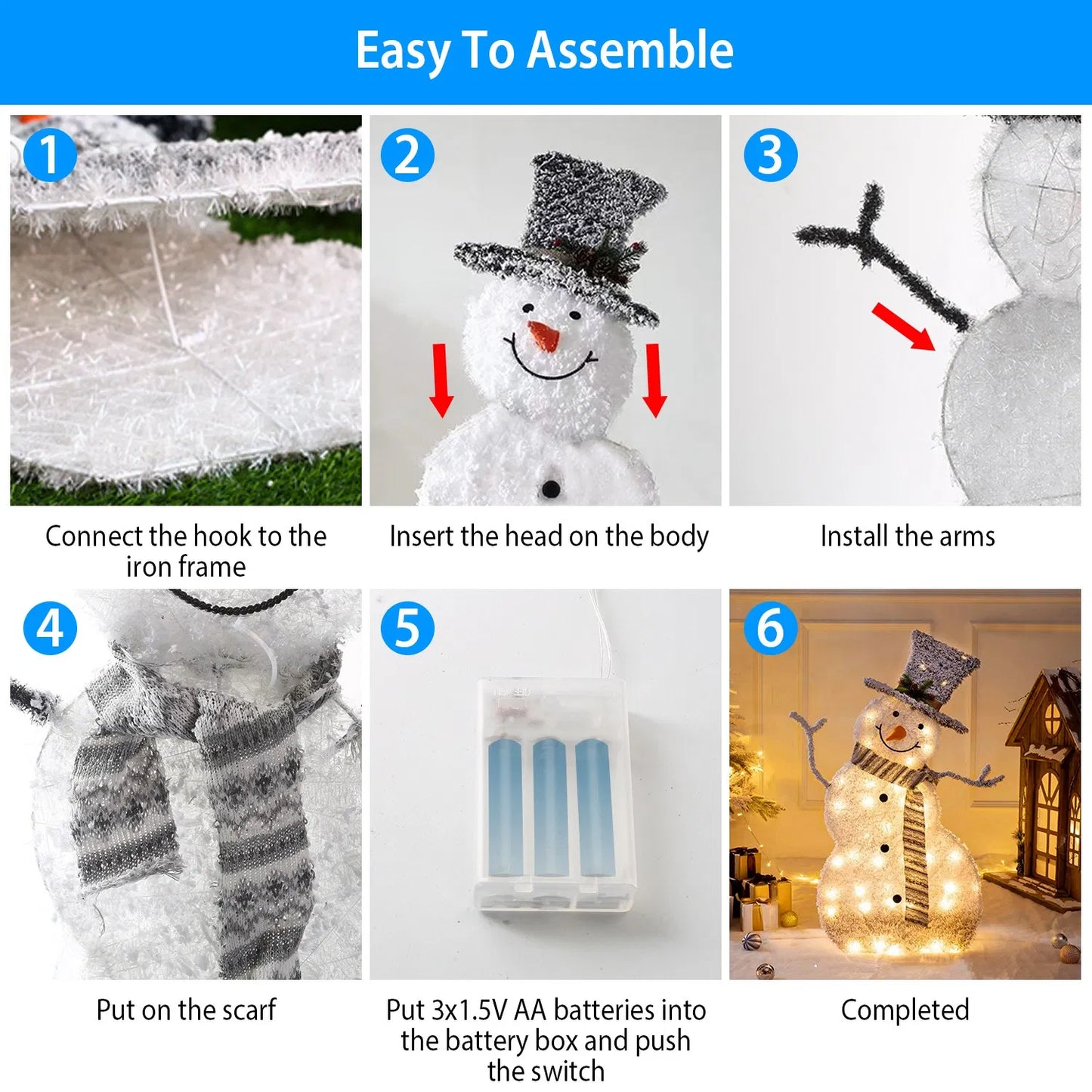 Easy To Assemble

1

Connect the hook to the iron frame

2

Insert the head on the body

3

Install the arms

4

Put on the scarf

5

Put 3x1.5V AA batteries into the battery box and push the switch

6

Completed